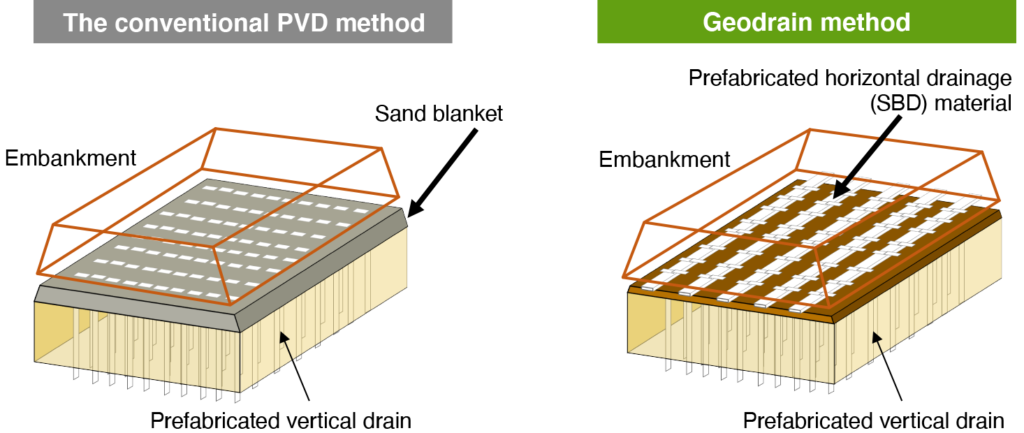 The conventional PVD method

Sand blanket

Embankment

Prefabricated vertical drain

Geodrain method

Prefabricated horizontal drainage (SBD) material

Embankment

Prefabricated vertical drain