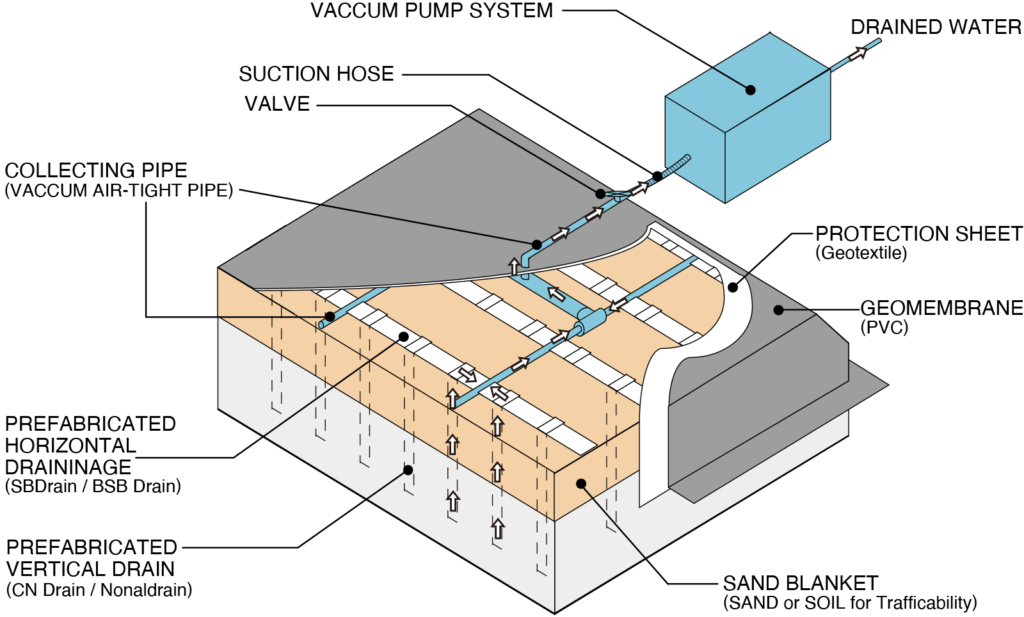 VACCUM PUMP SYSTEM

DRAINED WATER

SUCTION HOSE

VALVE

COLLECTING PIPE
(VACCUM AIR-TIGHT PIPE)

PROTECTION SHEET
(Geotextile)

GEOMEMBRANE
(PVC)

PREFABRICATED
HORIZONTAL
DRAININAGE
(SBDrain / BSB Drain)

PREFABRICATED
VERTICAL DRAIN
(CN Drain / Nonaldrain)

SAND BLANKET
(SAND or SOIL for Trafficability)