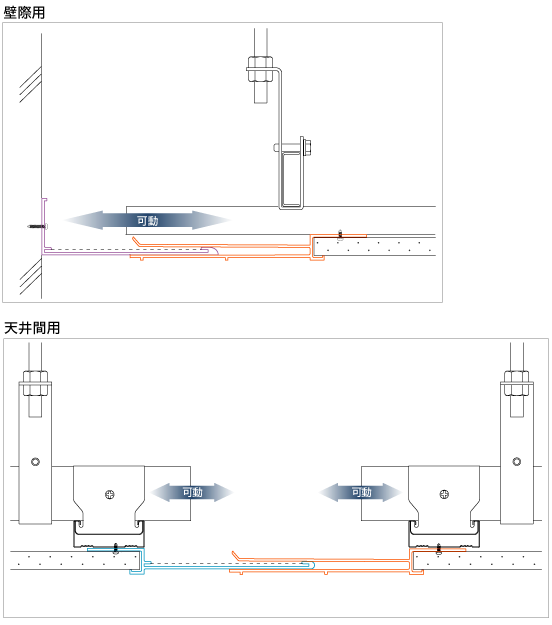 壁際用

可動

天井間用

可動

可動